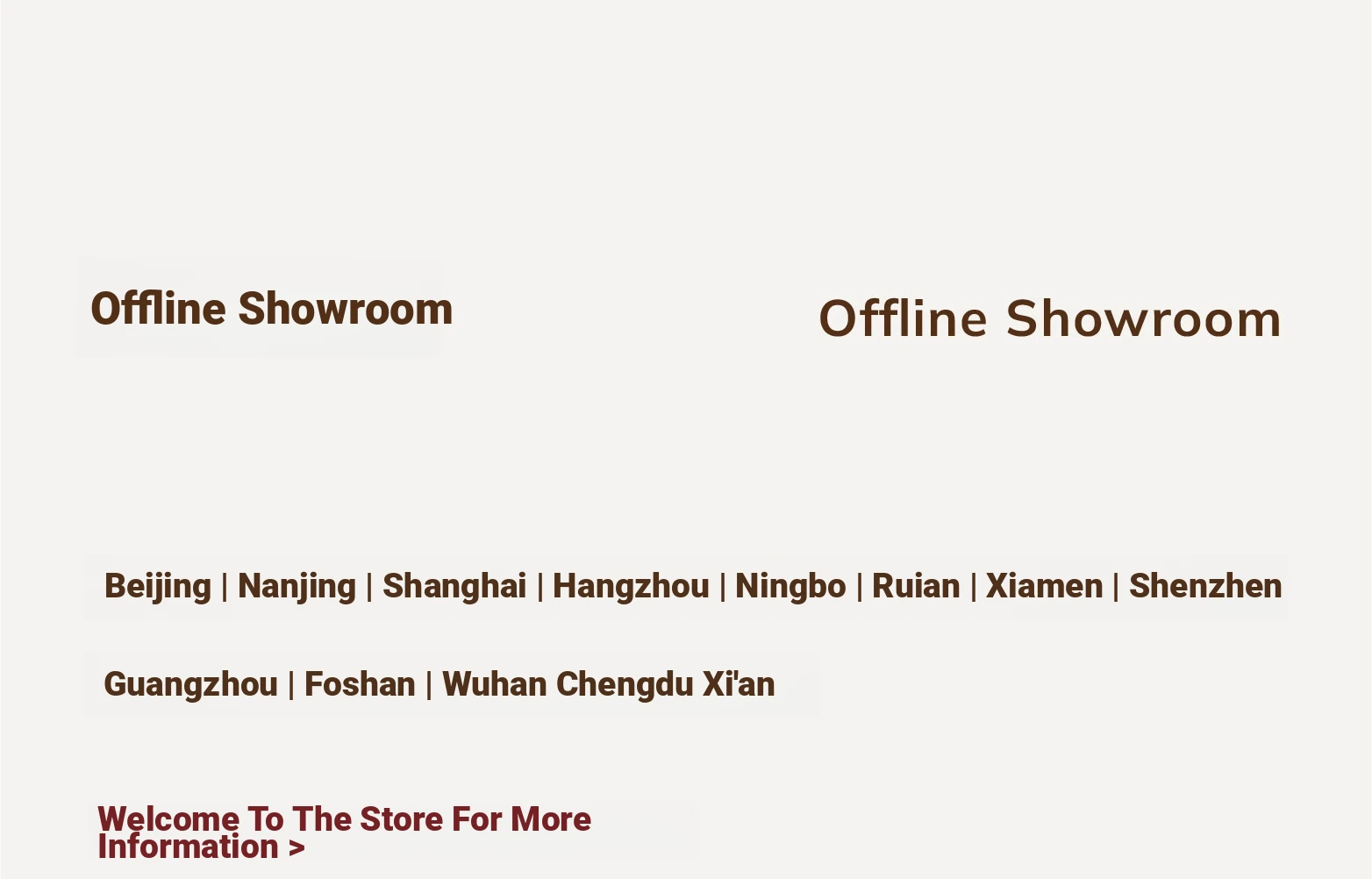 Offline Showroom

Offline Showroom

Beijing | Nanjing | Shanghai | Hangzhou | Ningbo | Ruian | Xiamen | Shenzhen

Guangzhou | Foshan | Wuhan Chengdu Xi'an

Welcome To The Store For More Information >